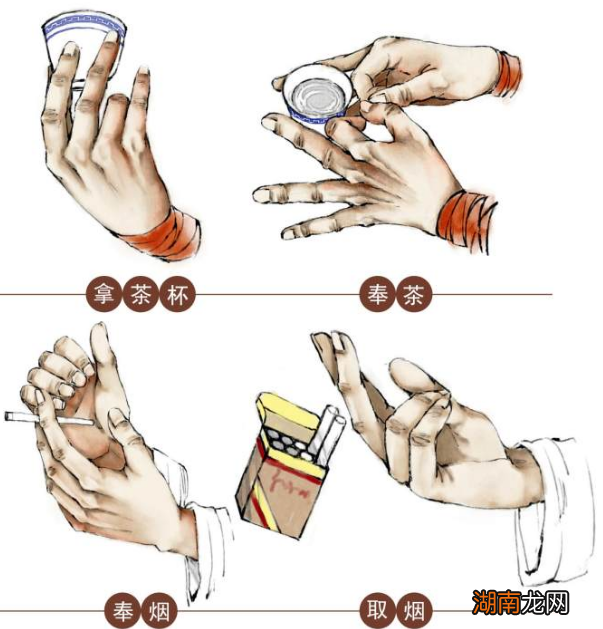 拿茶杯

奉茶

奉烟

取烟

湖南龙网