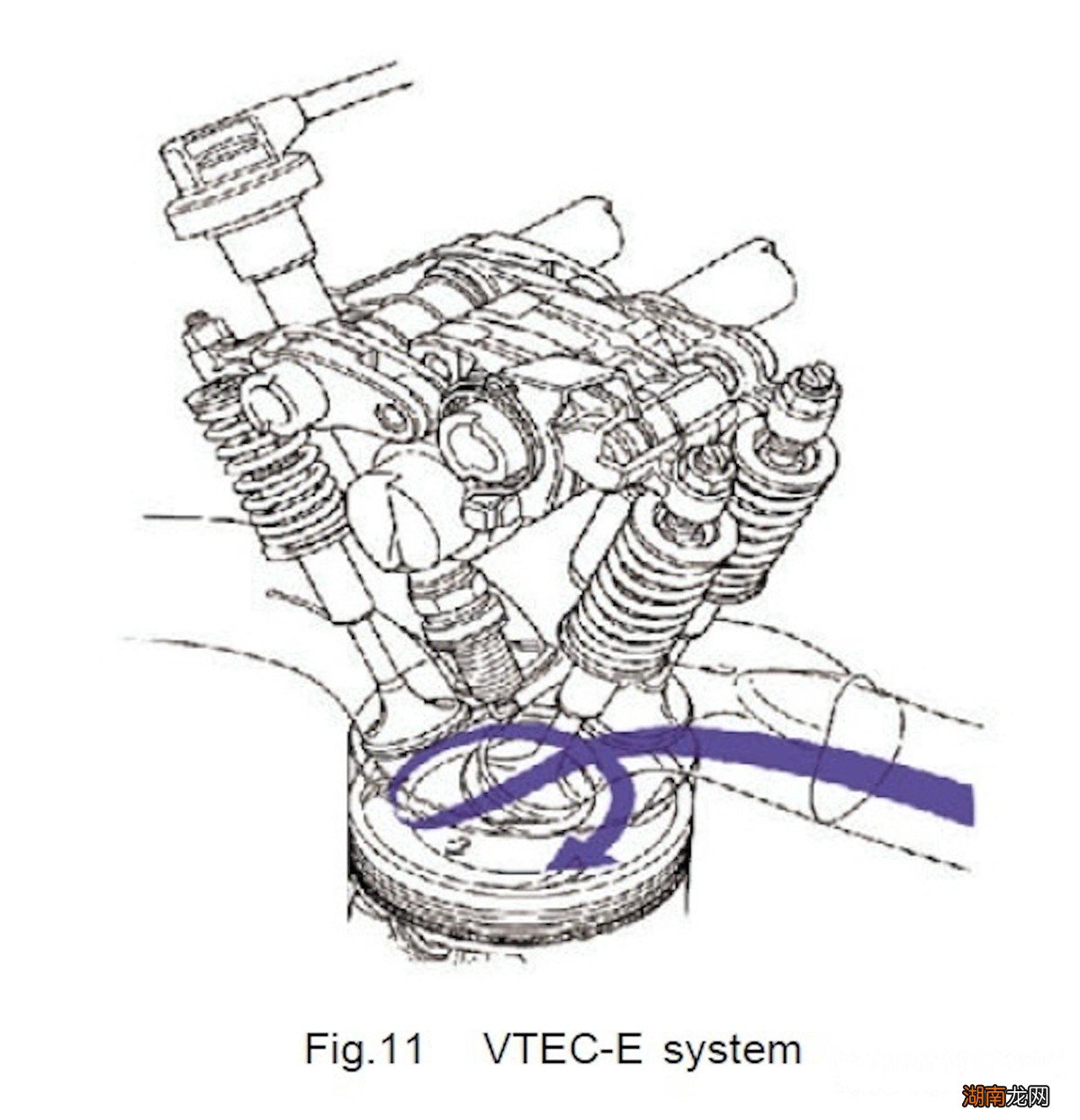 Fig.11 VTEC-E system

湖南龙网